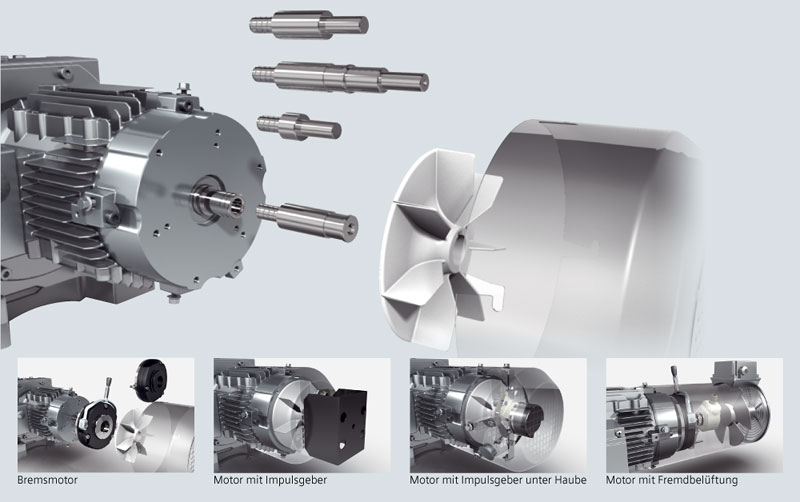 Bremsmotor

Motor mit Impulsgeber

Motor mit Impulsgeber unter Haube

Motor mit Fremdbelüftung